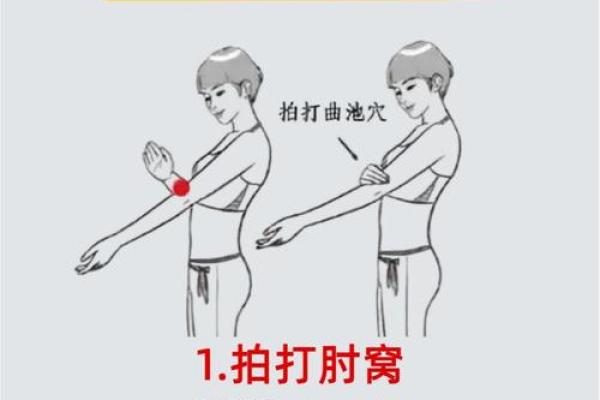 拍打曲池穴

1.拍打肘窝